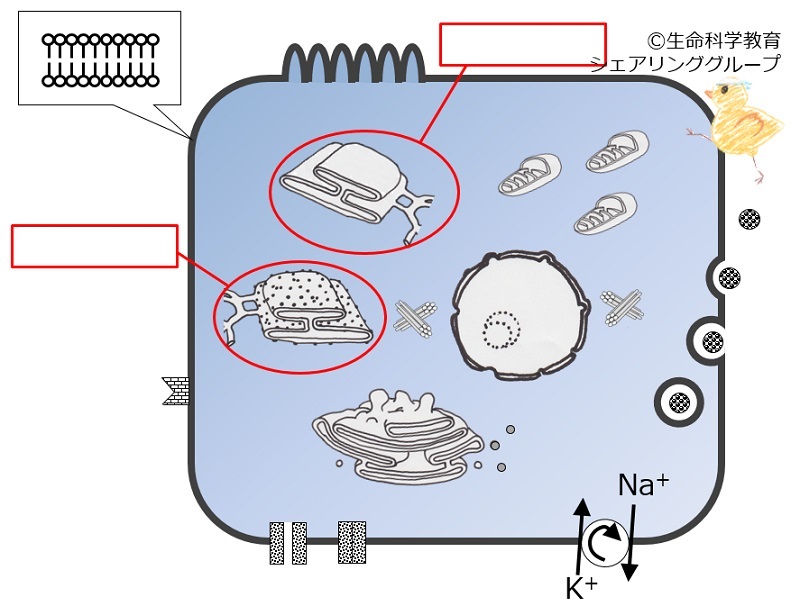 ©生命科学教育
シェアリンググループ

$Na^+$

$K^+$